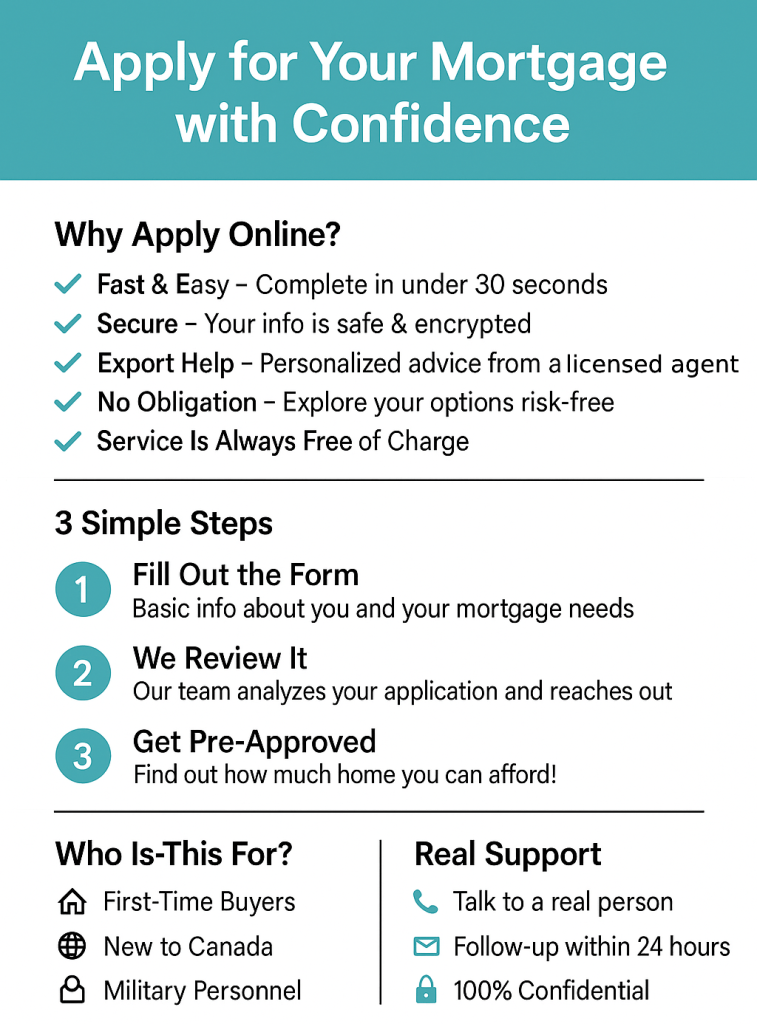 Apply for Your Mortgage with Confidence

Why Apply Online?

Fast & Easy – Complete in under 30 seconds
Secure – Your info is safe & encrypted
Export Help – Personalized advice from a licensed agent
No Obligation – Explore your options risk-free
Service Is Always Free of Charge

3 Simple Steps

1 Fill Out the Form
Basic info about you and your mortgage needs

2 We Review It
Our team analyzes your application and reaches out

3 Get Pre-Approved
Find out how much home you can afford!

Who Is-This For?
First-Time Buyers
New to Canada
Military Personnel

Real Support
Talk to a real person
Follow-up within 24 hours
100% Confidential